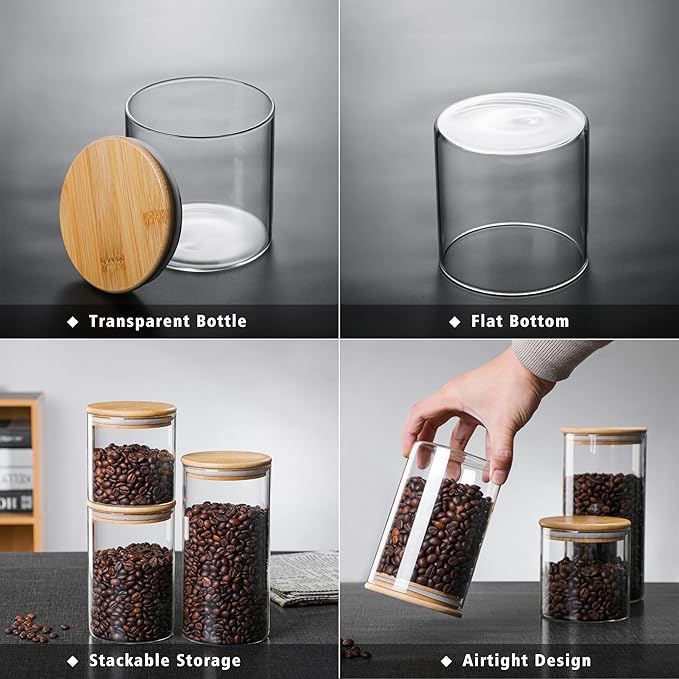 ◆ Transparent Bottle

◆ Flat Bottom

◆ Stackable Storage

◆ Airtight Design