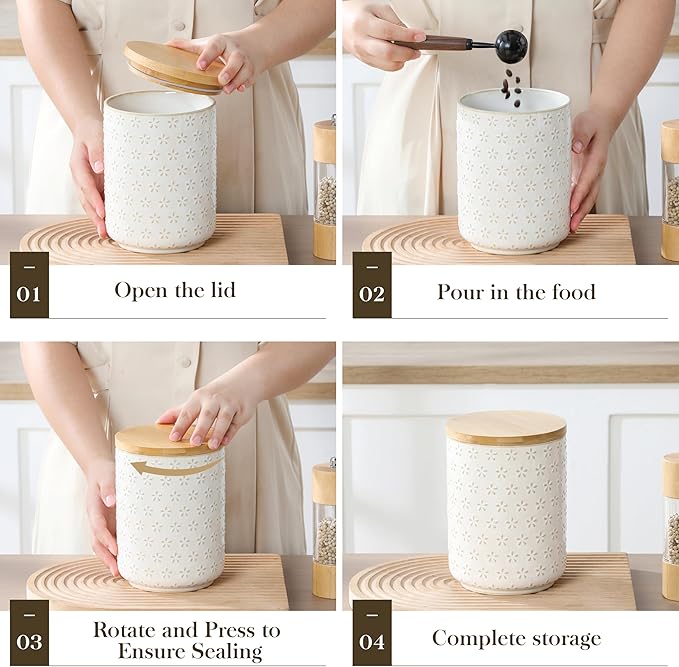 01 Open the lid

02 Pour in the food

03 Rotate and Press to Ensure Sealing

04 Complete storage