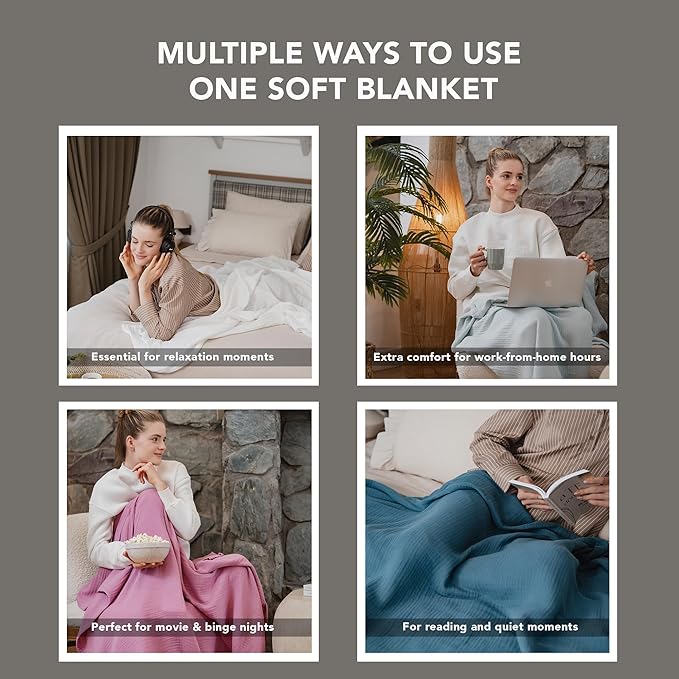 MULTIPLE WAYS TO USE ONE SOFT BLANKET

Essential for relaxation moments

Extra comfort for work-from-home hours

Perfect for movie & binge nights

For reading and quiet moments