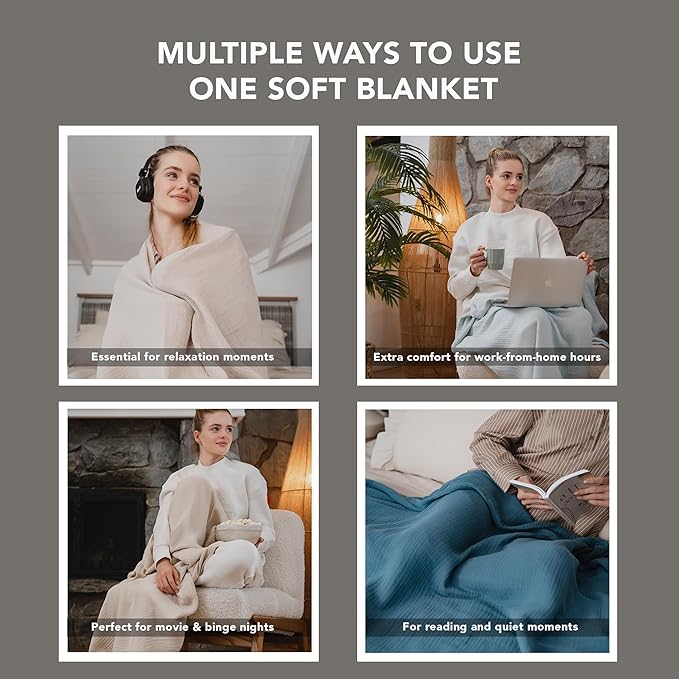 MULTIPLE WAYS TO USE ONE SOFT BLANKET

Essential for relaxation moments

Extra comfort for work-from-home hours

Perfect for movie & binge nights

For reading and quiet moments