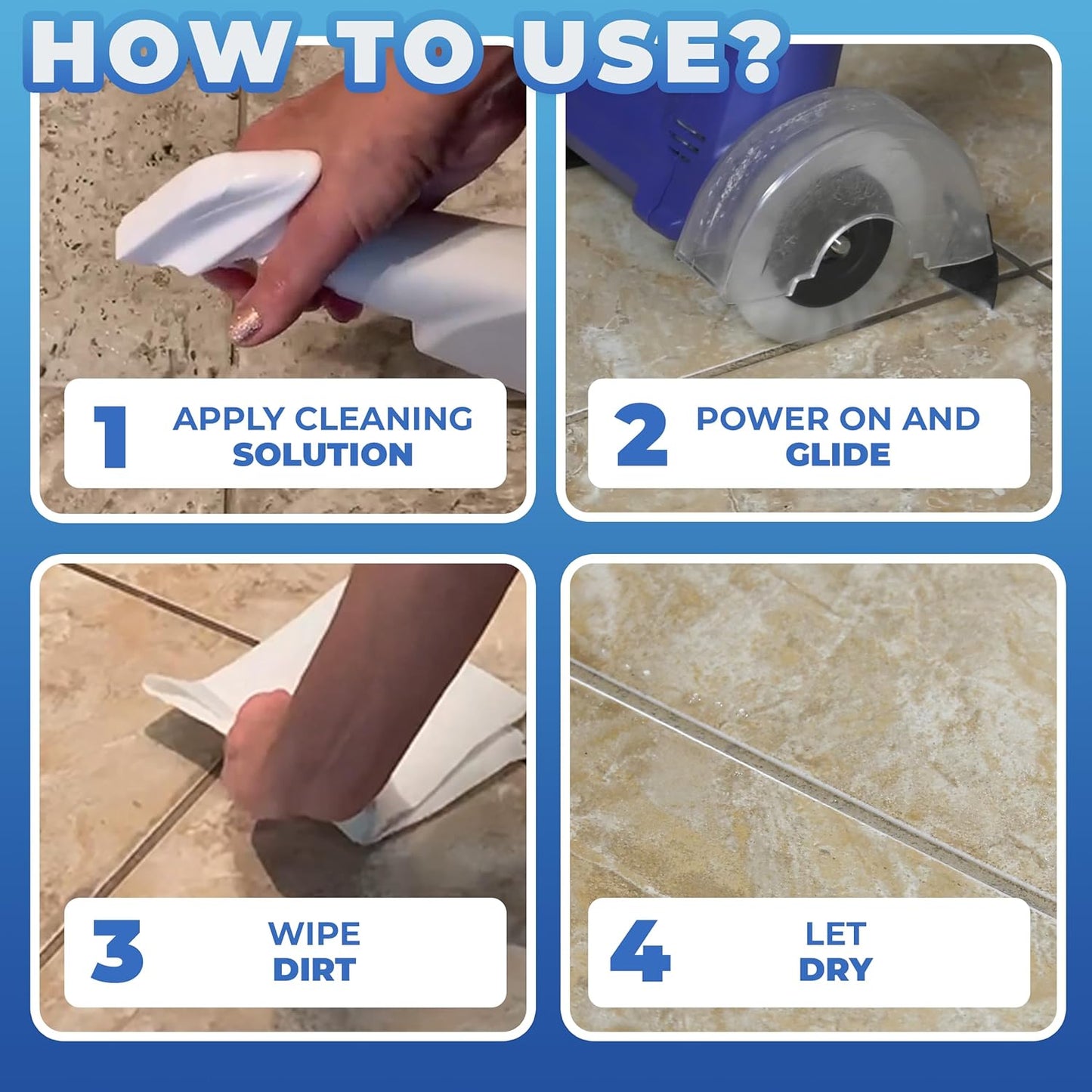 HOW TO USE?

1 APPLY CLEANING SOLUTION

2 POWER ON AND GLIDE

3 WIPE DIRT

4 LET DRY