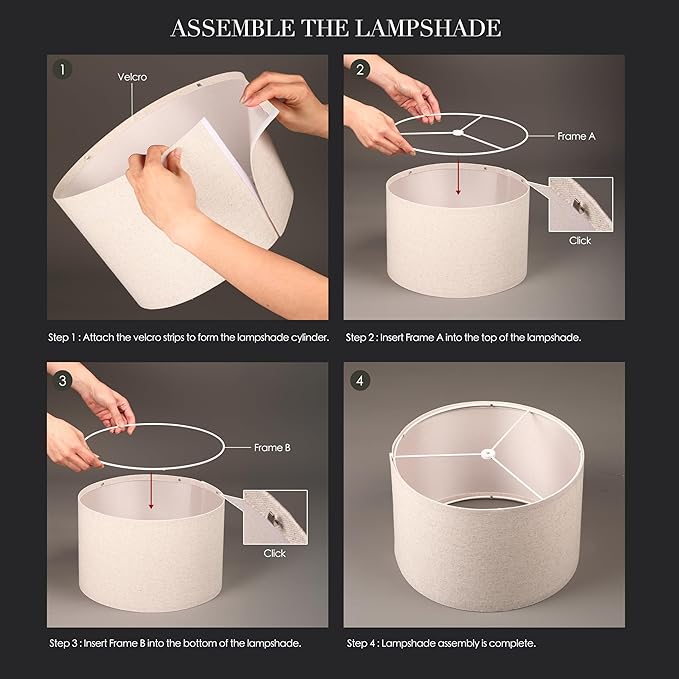 ASSEMBLE THE LAMPSHADE

1

Velcro

Step 1 : Attach the velcro strips to form the lampshade cylinder.

2

Frame A

Click

Step 2 : Insert Frame A into the top of the lampshade.

3

Frame B

Click

Step 3 : Insert Frame B into the bottom of the lampshade.

4

Step 4 : Lampshade assembly is complete.