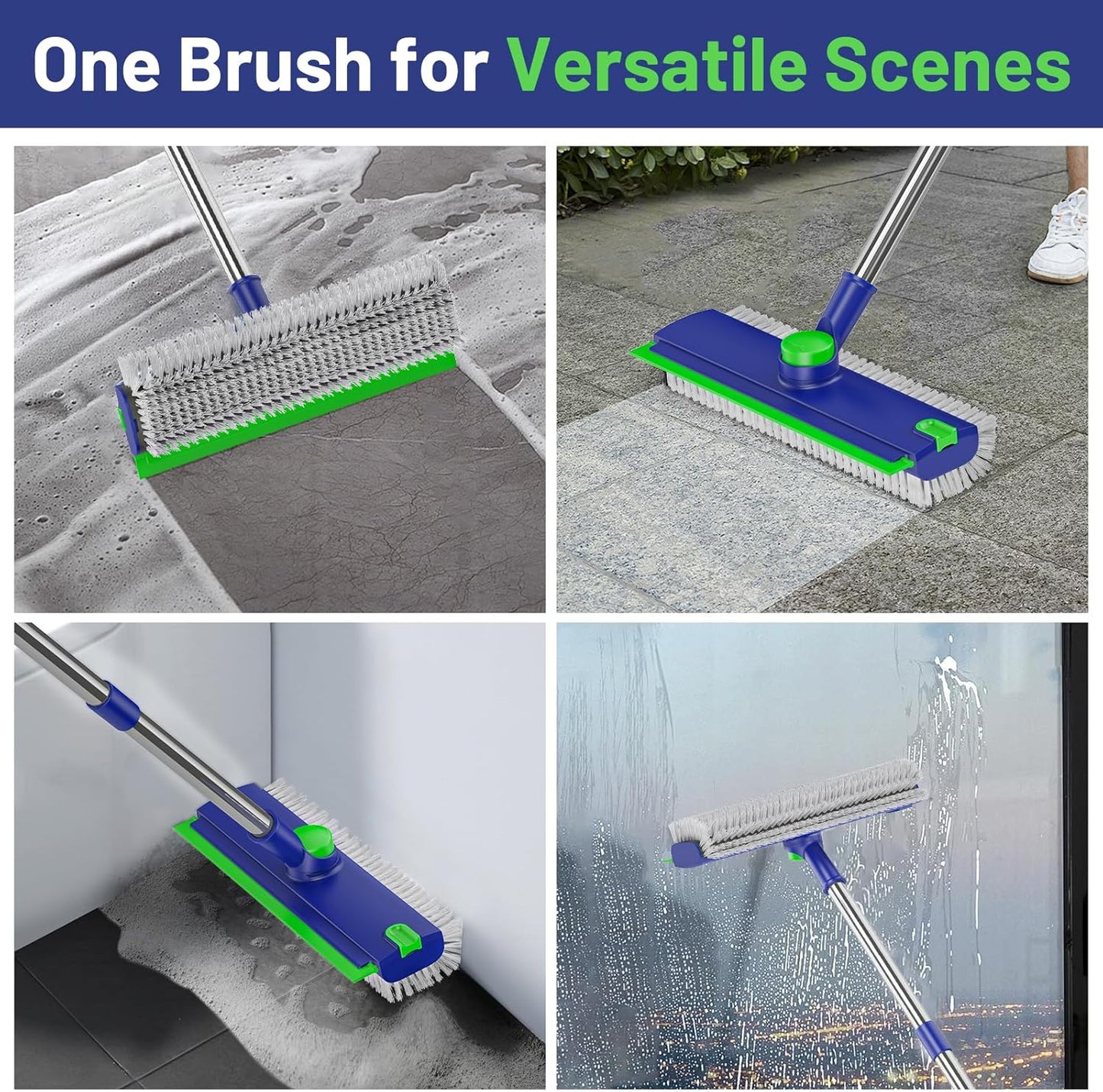 One Brush for Versatile Scenes