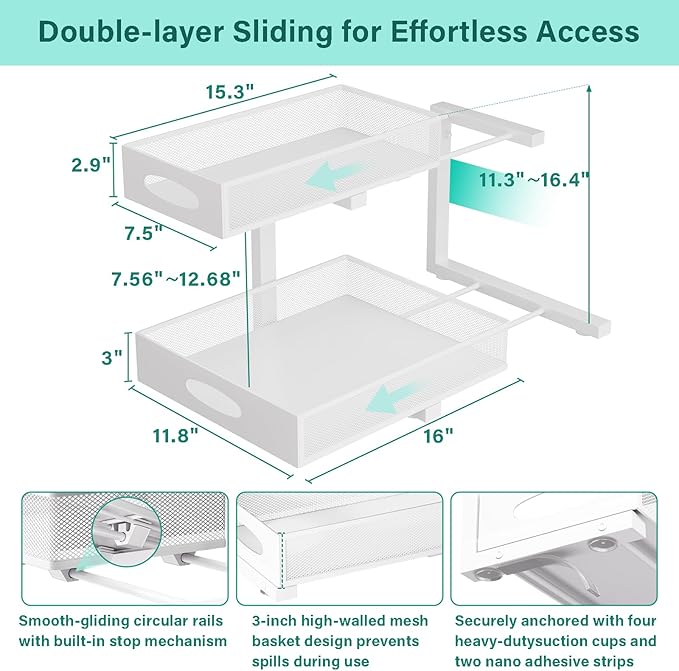 Double-layer Sliding for Effortless Access

15.3"

2.9"

11.3"~16.4"

7.5"

7.56"~12.68"

3"

11.8"

16"

Smooth-gliding circular rails with built-in stop mechanism

3-inch high-walled mesh basket design prevents spills during use

Securely anchored with four heavy-dutysuction cups and two nano adhesive strips