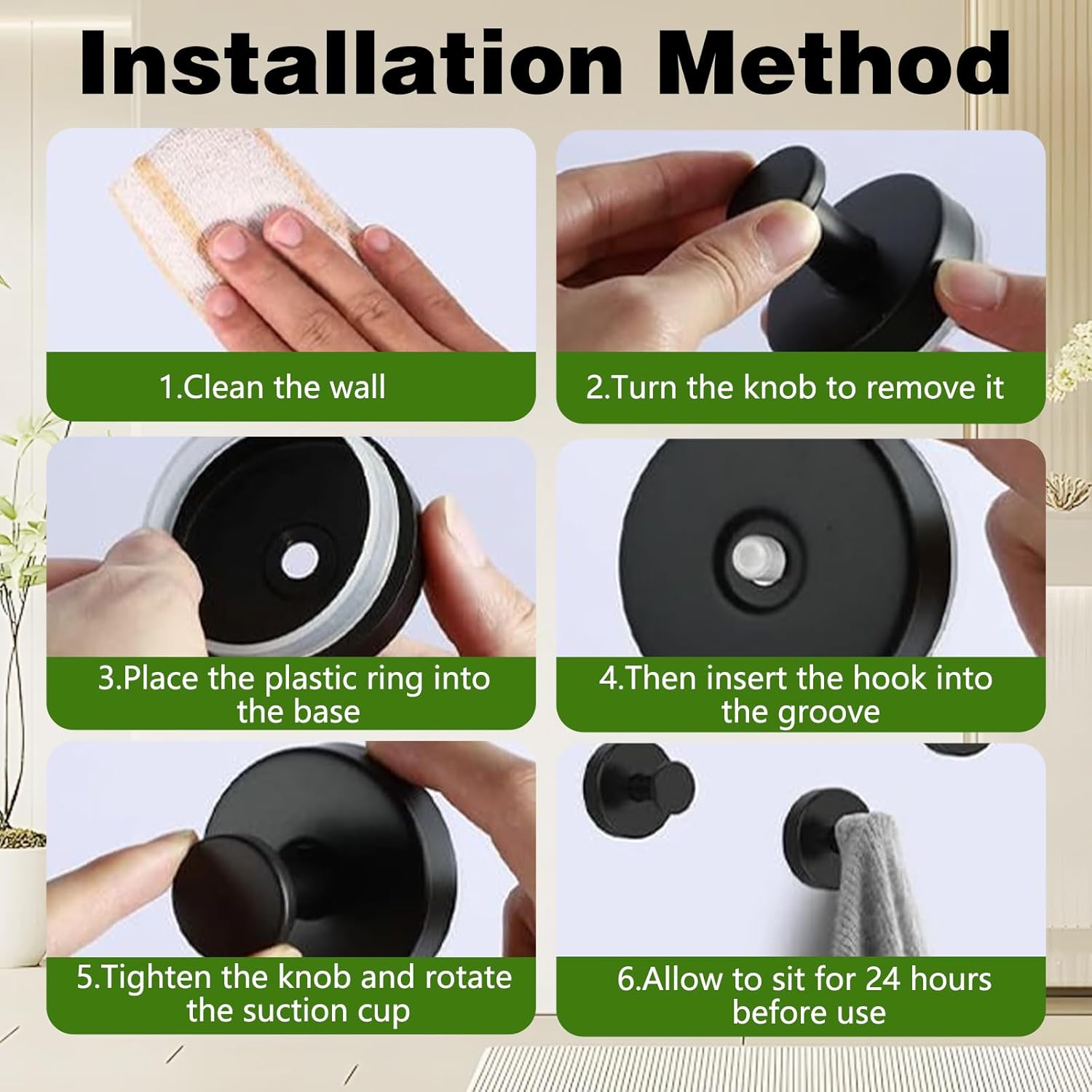 Installation Method

1.Clean the wall

2.Turn the knob to remove it

3.Place the plastic ring into the base

4.Then insert the hook into the groove

5.Tighten the knob and rotate the suction cup

6.Allow to sit for 24 hours before use