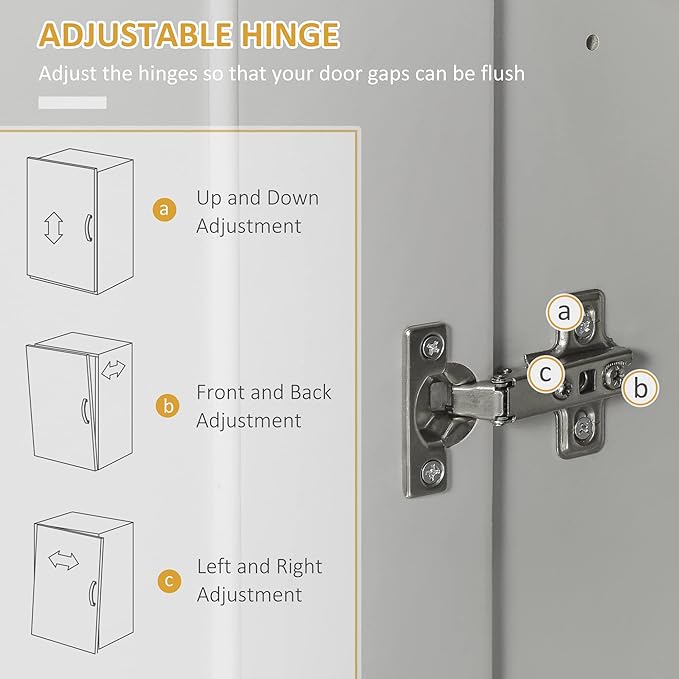 ADJUSTABLE HINGE

Adjust the hinges so that your door gaps can be flush

a Up and Down Adjustment

b Front and Back Adjustment

c Left and Right Adjustment

a

c

b