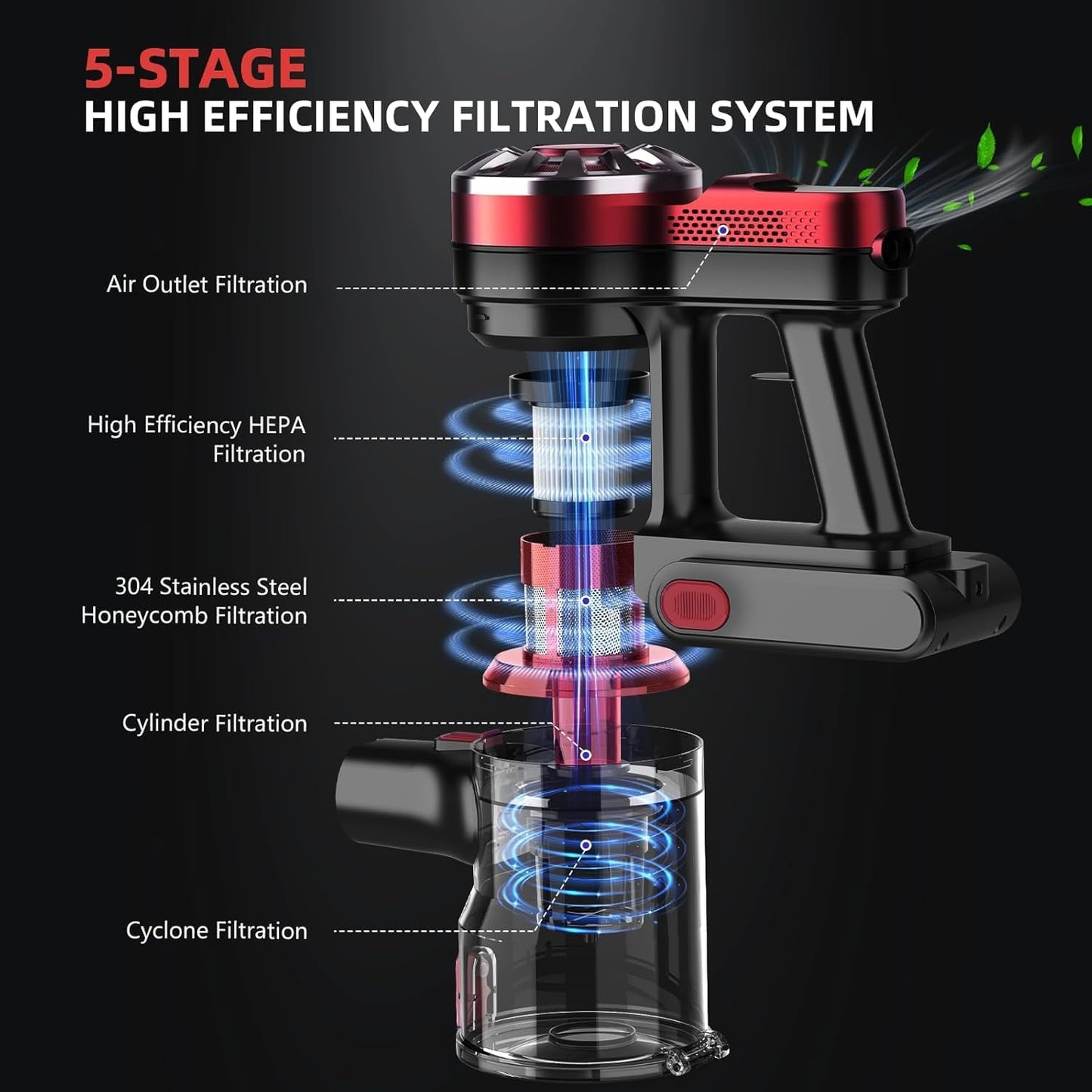 5-STAGE
HIGH EFFICIENCY FILTRATION SYSTEM

Air Outlet Filtration

High Efficiency HEPA Filtration

304 Stainless Steel Honeycomb Filtration

Cylinder Filtration

Cyclone Filtration