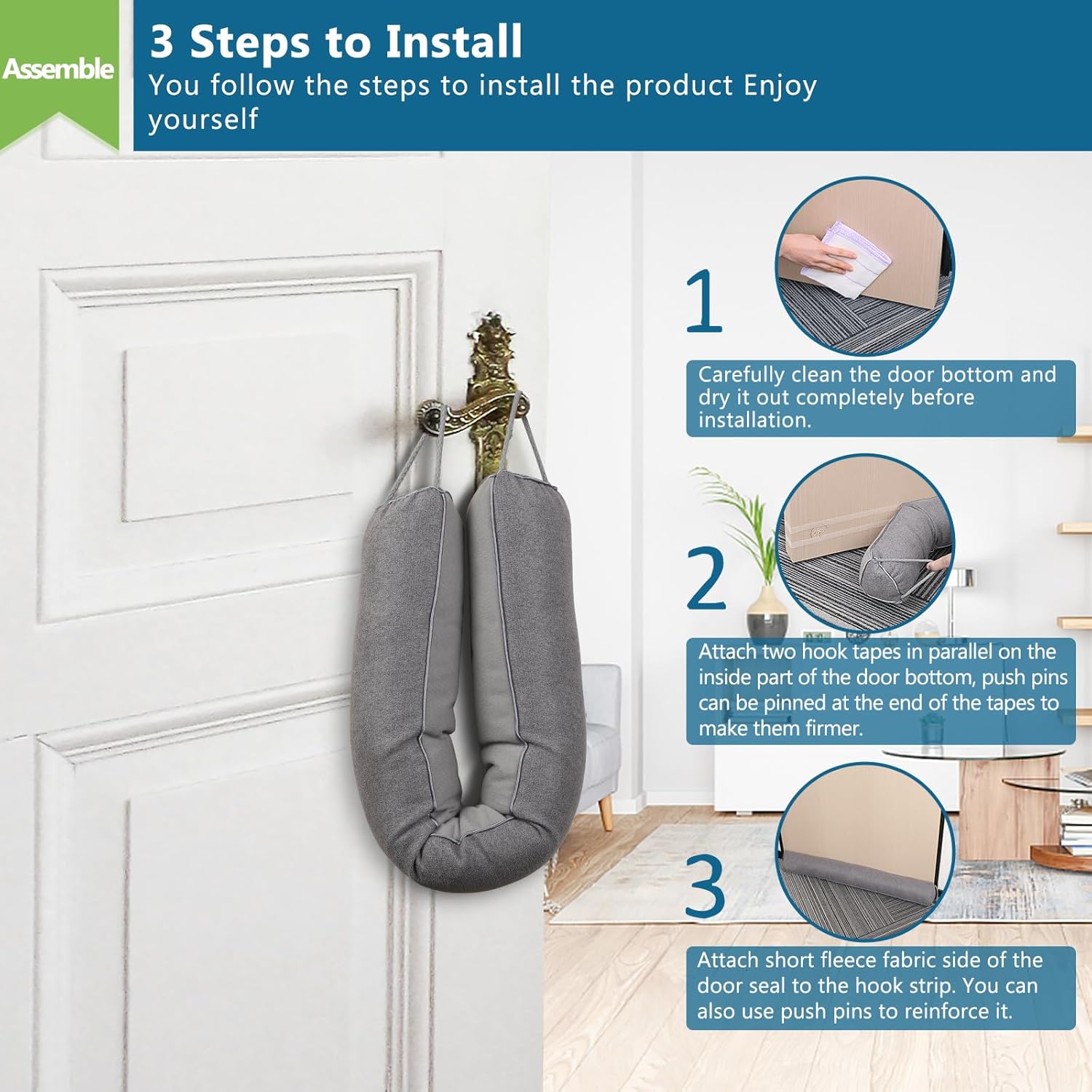 Assemble

3 Steps to Install

You follow the steps to install the product Enjoy yourself

1

Carefully clean the door bottom and dry it out completely before installation.

2

Attach two hook tapes in parallel on the inside part of the door bottom, push pins can be pinned at the end of the tapes to make them firmer.

3

Attach short fleece fabric side of the door seal to the hook strip. You can also use push pins to reinforce it.