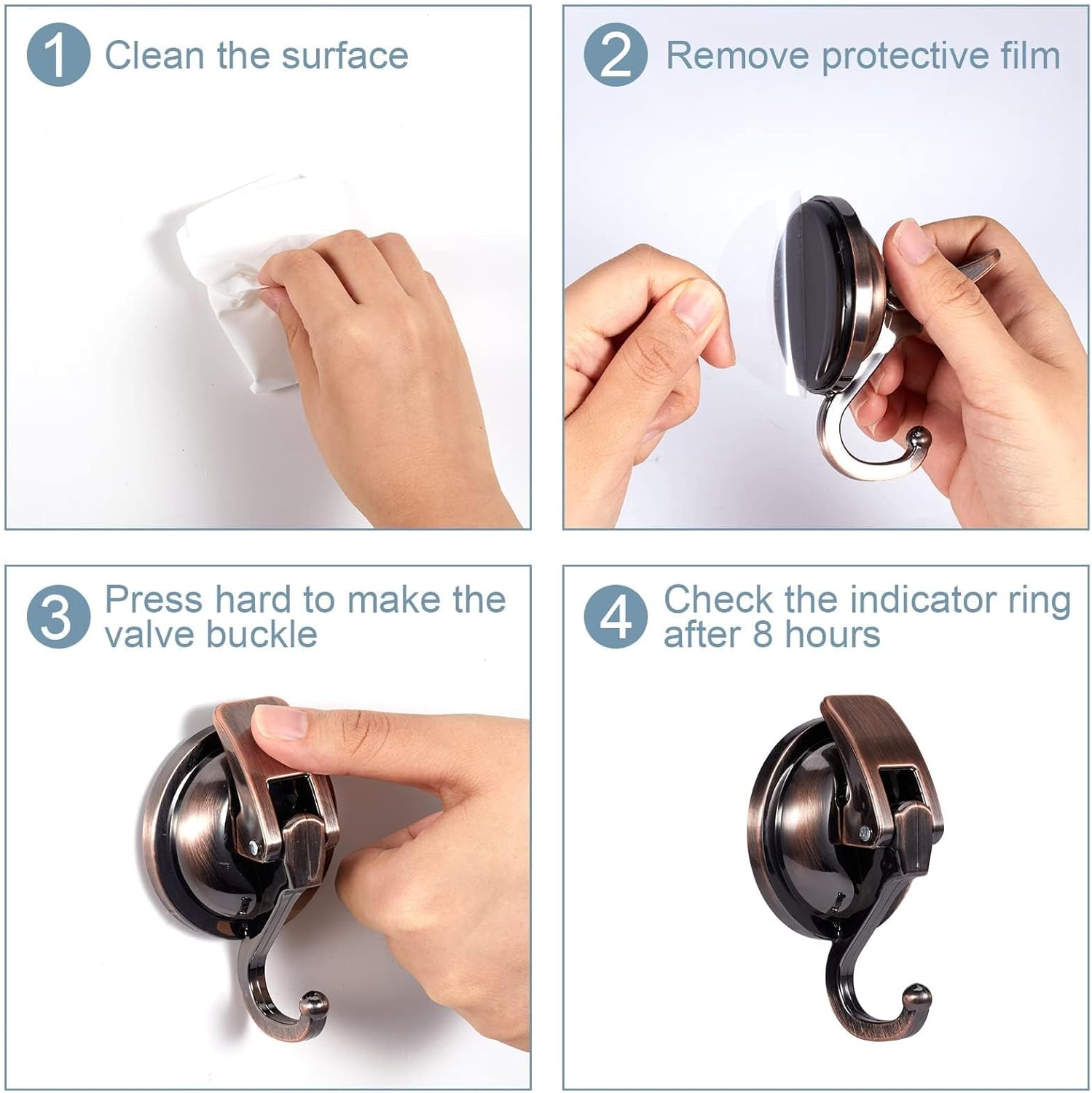 1 Clean the surface

2 Remove protective film

3 Press hard to make the valve buckle

4 Check the indicator ring after 8 hours