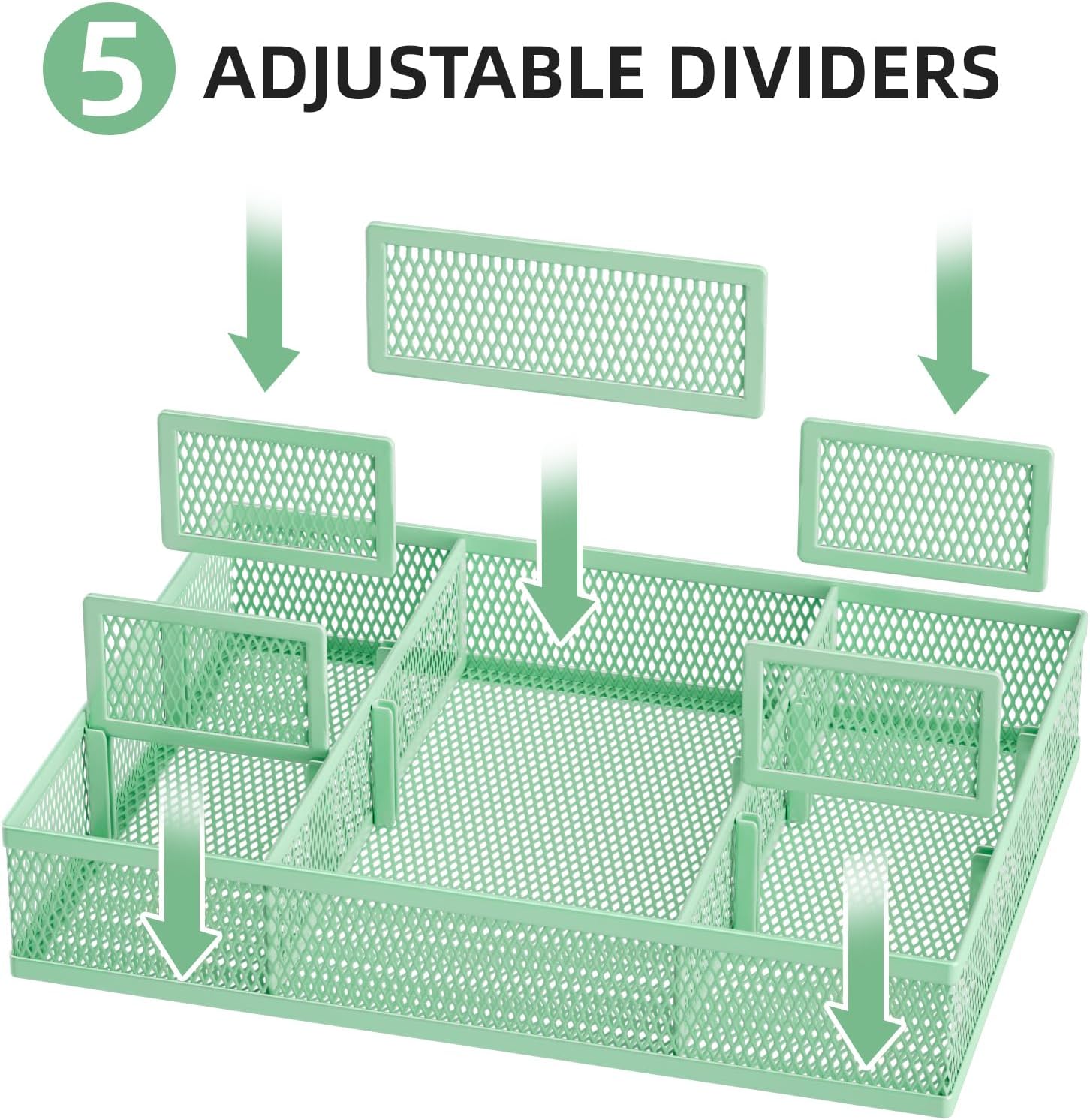 5 ADJUSTABLE DIVIDERS