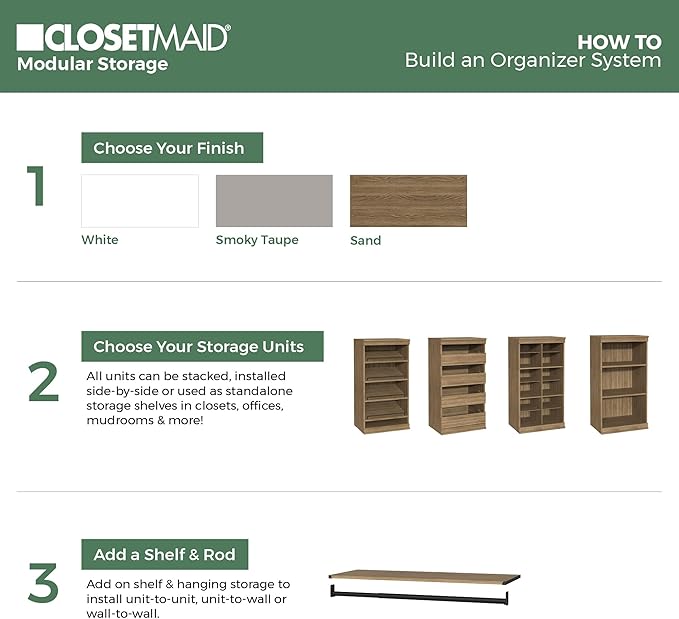 CLOSETMAID®
Modular Storage

HOW TO
Build an Organizer System

1

Choose Your Finish

White

Smoky Taupe

Sand

2

Choose Your Storage Units

All units can be stacked, installed side-by-side or used as standalone storage shelves in closets, offices, mudrooms & more!

3

Add a Shelf & Rod

Add on shelf & hanging storage to install unit-to-unit, unit-to-wall or wall-to-wall.