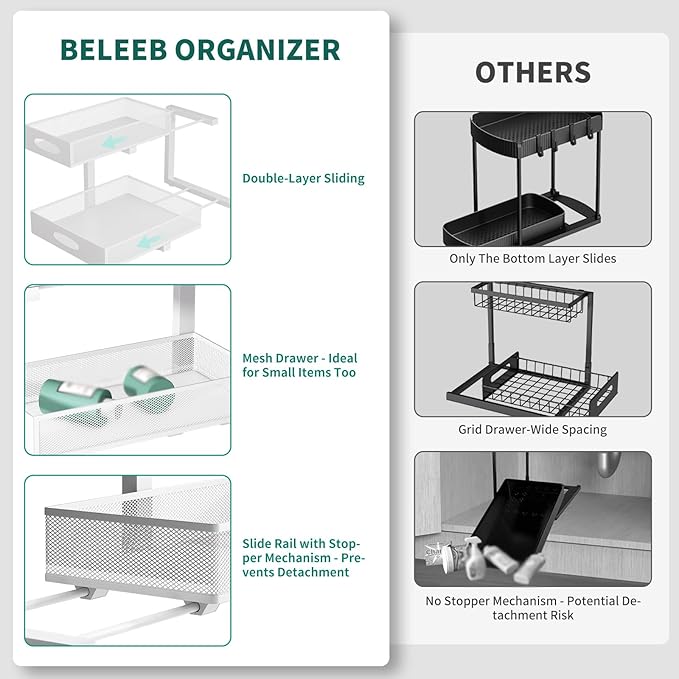 BELEEB ORGANIZER

Double-Layer Sliding

Mesh Drawer - Ideal for Small Items Too

Slide Rail with Stopper Mechanism - Prevents Detachment

OTHERS

Only The Bottom Layer Slides

Grid Drawer-Wide Spacing

No Stopper Mechanism - Potential Detachment Risk