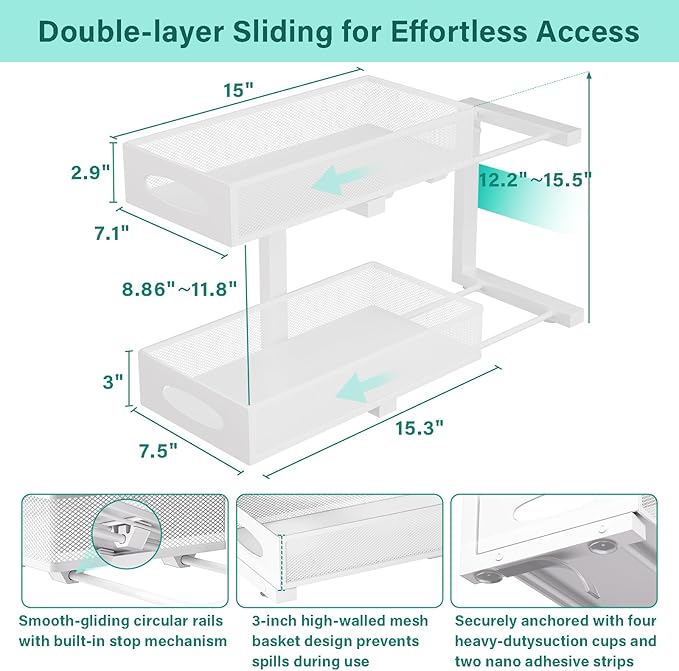 Double-layer Sliding for Effortless Access

15"

2.9"

12.2"~15.5"

7.1"

8.86"~11.8"

3"

15.3"

7.5"

Smooth-gliding circular rails with built-in stop mechanism

3-inch high-walled mesh basket design prevents spills during use

Securely anchored with four heavy-dutysuction cups and two nano adhesive strips