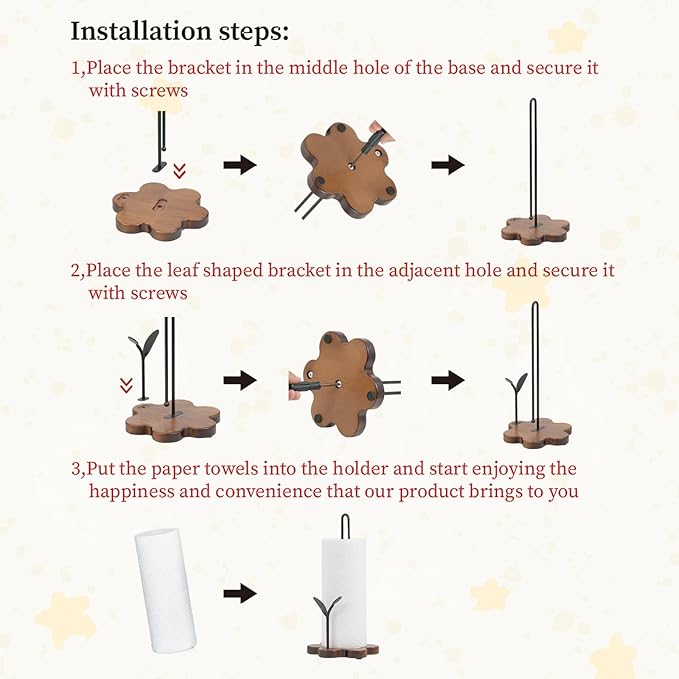 Installation steps:

1,Place the bracket in the middle hole of the base and secure it with screws

2,Place the leaf shaped bracket in the adjacent hole and secure it with screws

3,Put the paper towels into the holder and start enjoying the happiness and convenience that our product brings to you