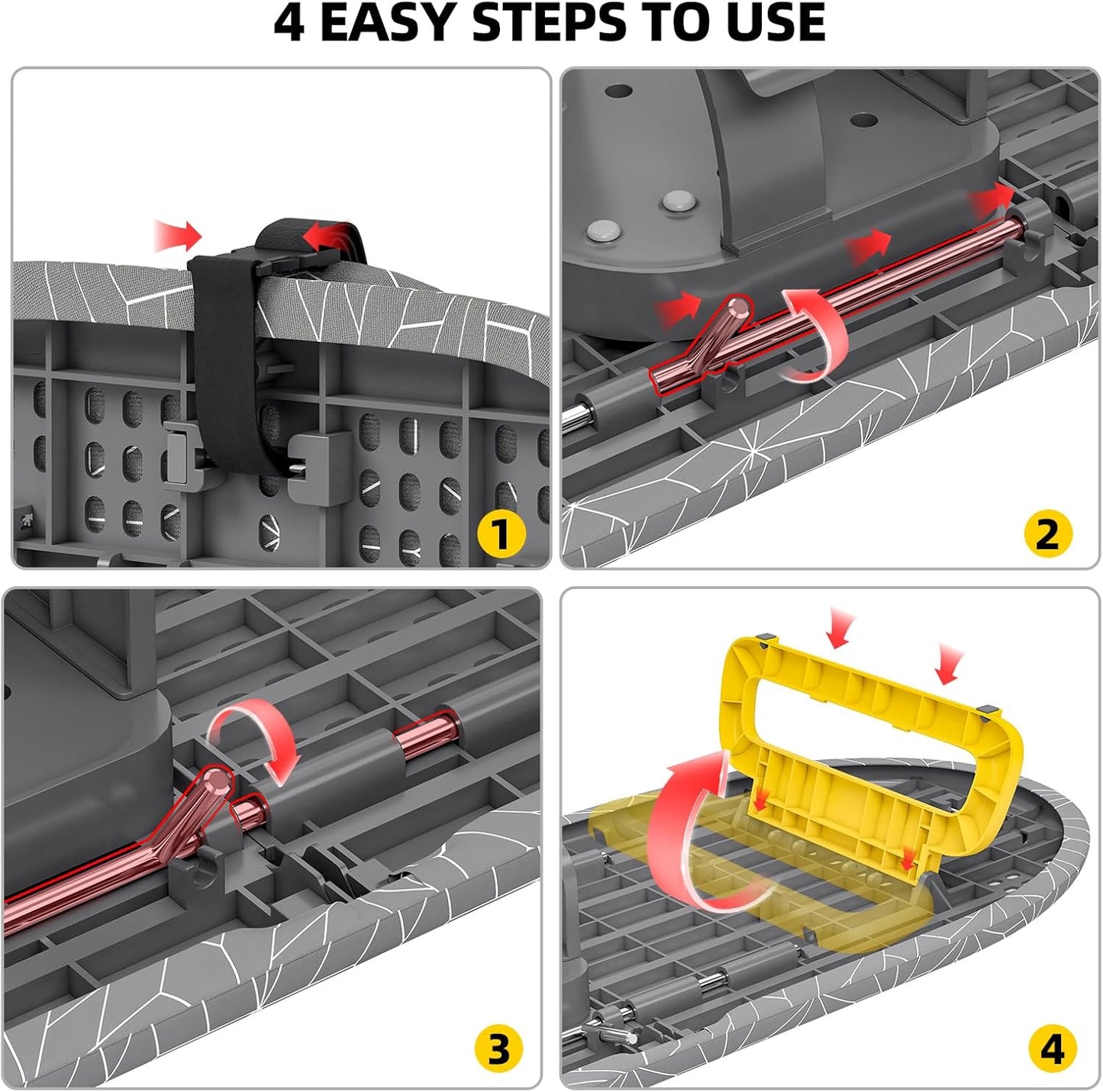 4 EASY STEPS TO USE

1

2

3

4