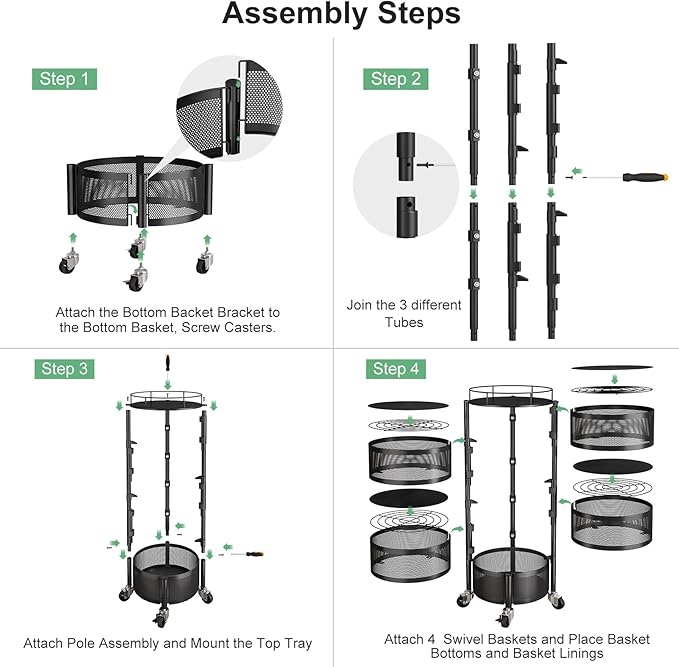 Assembly Steps

Step 1

Attach the Bottom Backet Bracket to the Bottom Basket, Screw Casters.

Step 2

Join the 3 different Tubes

Step 3

Attach Pole Assembly and Mount the Top Tray

Step 4

Attach 4 Swivel Baskets and Place Basket Bottoms and Basket Linings